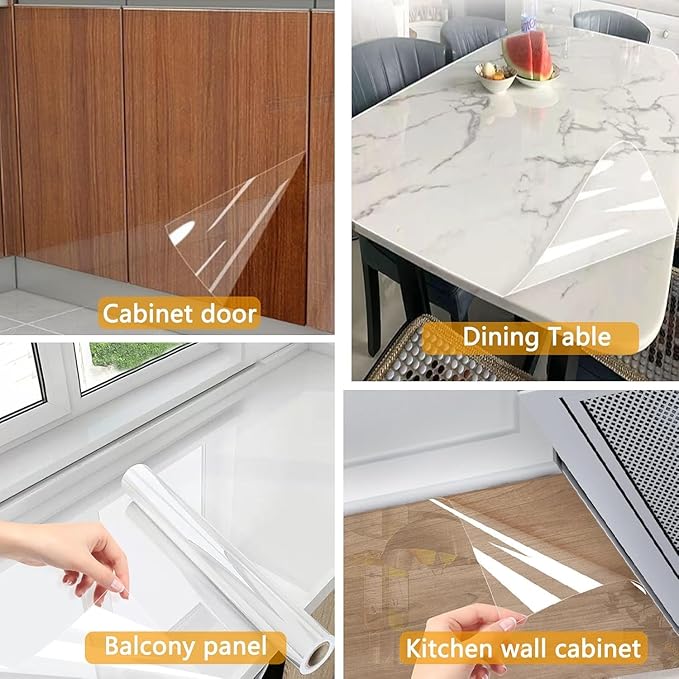 Cabinet door

Dining Table

Balcony panel

Kitchen wall cabinet